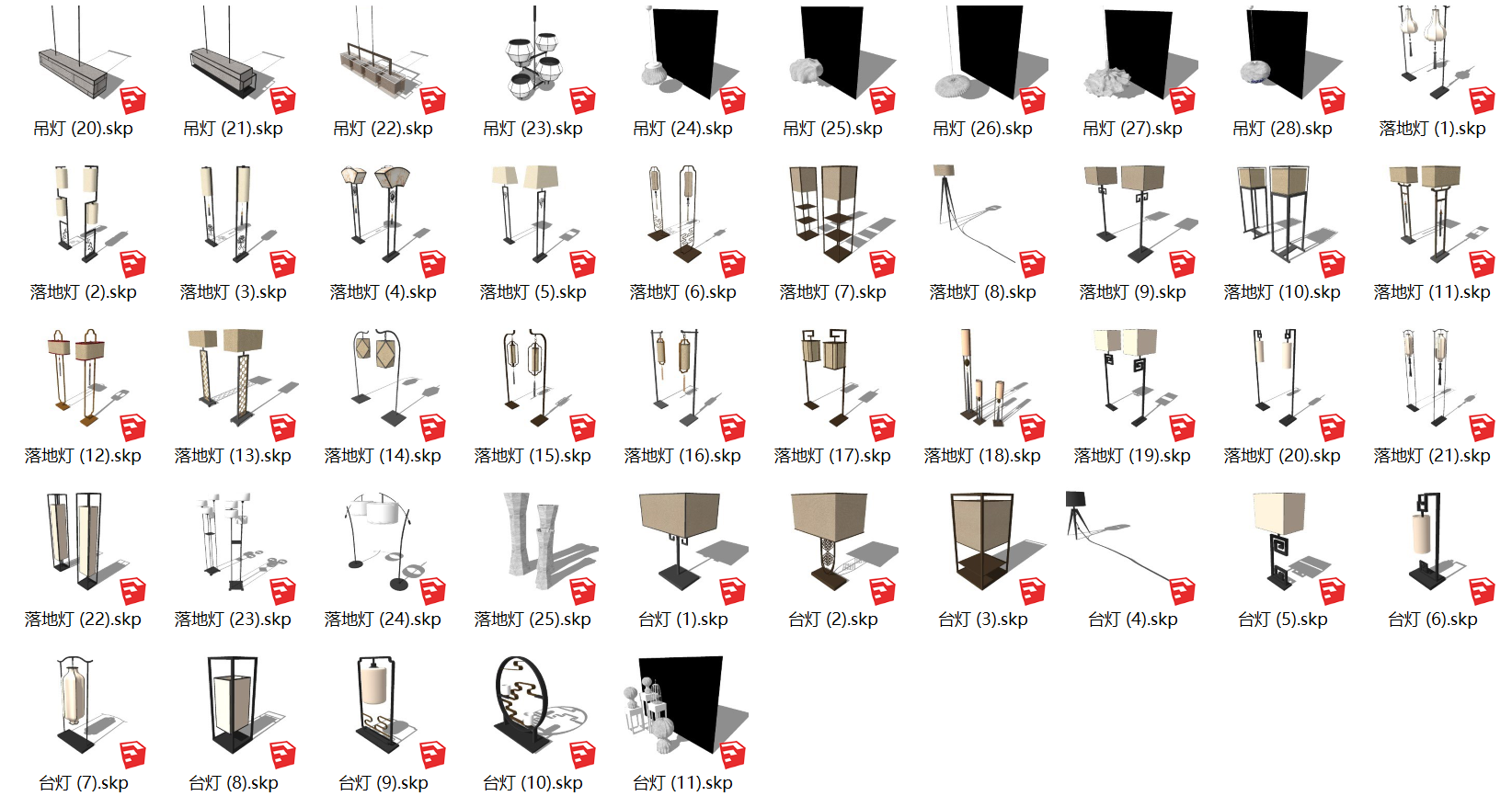 吊灯 (20).skp
吊灯 (21).skp
吊灯 (22).skp
吊灯 (23).skp
吊灯 (24).skp
吊灯 (25).skp
吊灯 (26).skp
吊灯 (27).skp
吊灯 (28).skp
落地灯 (1).skp

落地灯 (2).skp
落地灯 (3).skp
落地灯 (4).skp
落地灯 (5).skp
落地灯 (6).skp
落地灯 (7).skp
落地灯 (8).skp
落地灯 (9).skp
落地灯 (10).skp
落地灯 (11).skp

落地灯 (12).skp
落地灯 (13).skp
落地灯 (14).skp
落地灯 (15).skp
落地灯 (16).skp
落地灯 (17).skp
落地灯 (18).skp
落地灯 (19).skp
落地灯 (20).skp
落地灯 (21).skp

落地灯 (22).skp
落地灯 (23).skp
落地灯 (24).skp
落地灯 (25).skp
台灯 (1).skp
台灯 (2).skp
台灯 (3).skp
台灯 (4).skp
台灯 (5).skp
台灯 (6).skp

台灯 (7).skp
台灯 (8).skp
台灯 (9).skp
台灯 (10).skp
台灯 (11).skp