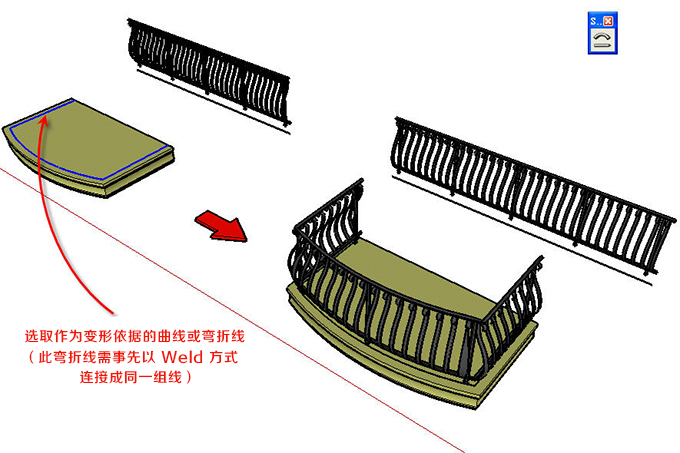 S..

选取作为变形依据的曲线或弯折线
（此弯折线需事先以 Weld 方式
连接成同一组线）