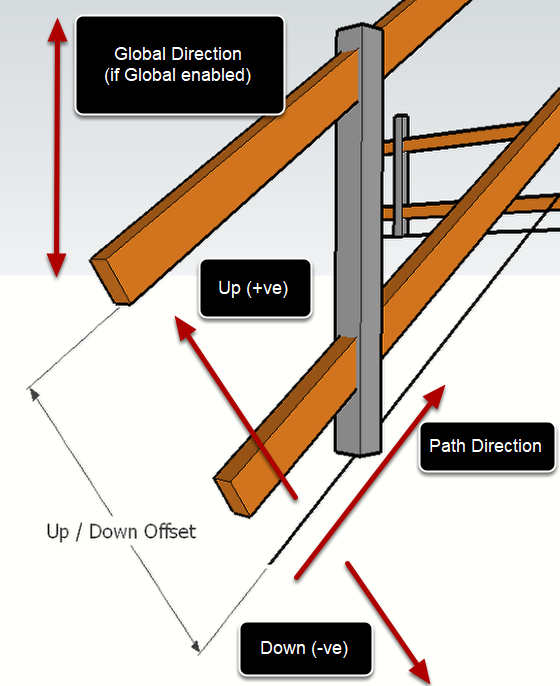 Global Direction
(if Global enabled)

Up (+ve)

Path Direction

Up / Down Offset

Down (-ve)