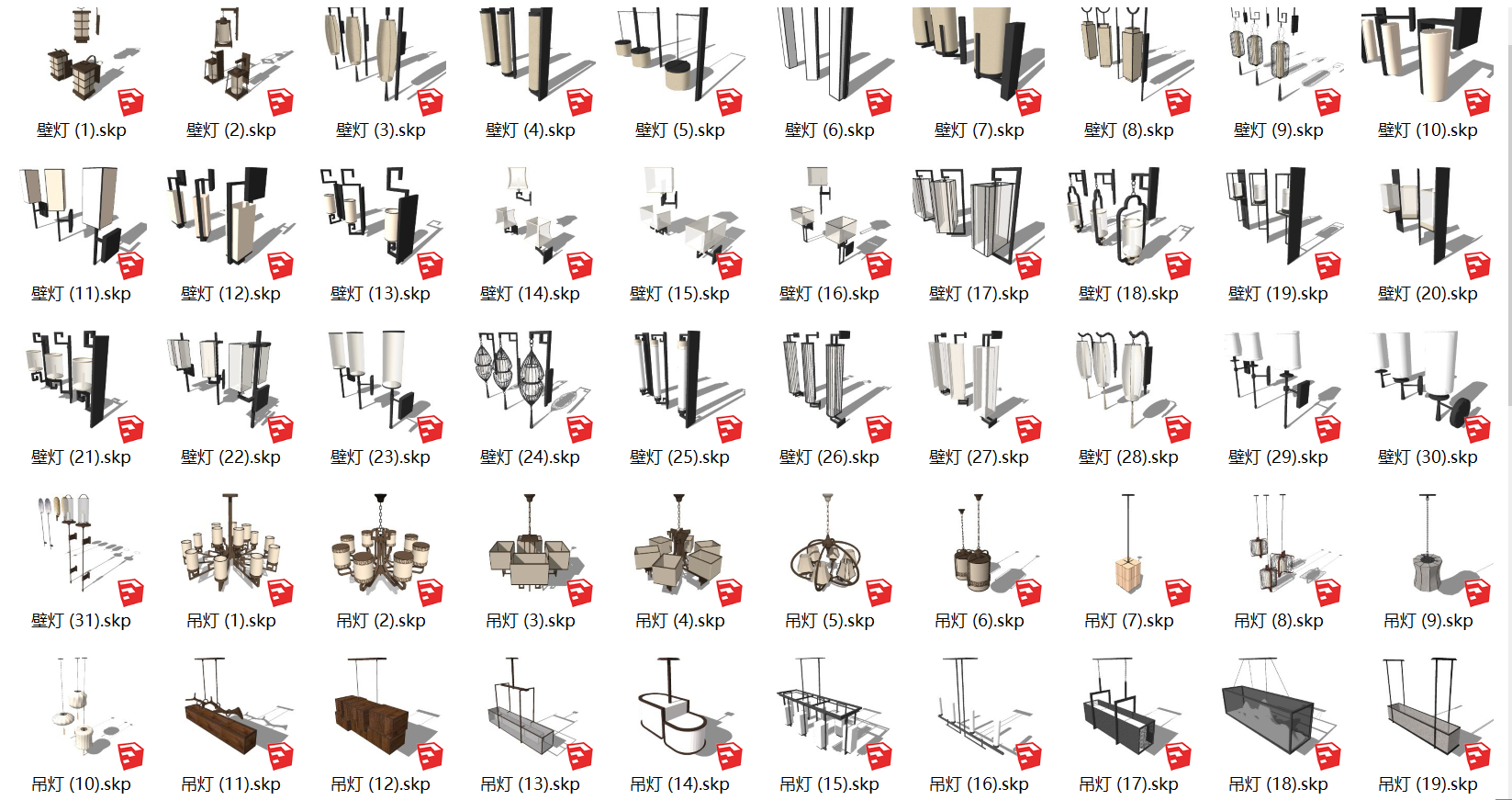 壁灯 (1).skp
壁灯 (2).skp
壁灯 (3).skp
壁灯 (4).skp
壁灯 (5).skp
壁灯 (6).skp
壁灯 (7).skp
壁灯 (8).skp
壁灯 (9).skp
壁灯 (10).skp
壁灯 (11).skp
壁灯 (12).skp
壁灯 (13).skp
壁灯 (14).skp
壁灯 (15).skp
壁灯 (16).skp
壁灯 (17).skp
壁灯 (18).skp
壁灯 (19).skp
壁灯 (20).skp
壁灯 (21).skp
壁灯 (22).skp
壁灯 (23).skp
壁灯 (24).skp
壁灯 (25).skp
壁灯 (26).skp
壁灯 (27).skp
壁灯 (28).skp
壁灯 (29).skp
壁灯 (30).skp
壁灯 (31).skp
吊灯 (1).skp
吊灯 (2).skp
吊灯 (3).skp
吊灯 (4).skp
吊灯 (5).skp
吊灯 (6).skp
吊灯 (7).skp
吊灯 (8).skp
吊灯 (9).skp
吊灯 (10).skp
吊灯 (11).skp
吊灯 (12).skp
吊灯 (13).skp
吊灯 (14).skp
吊灯 (15).skp
吊灯 (16).skp
吊灯 (17).skp
吊灯 (18).skp
吊灯 (19).skp