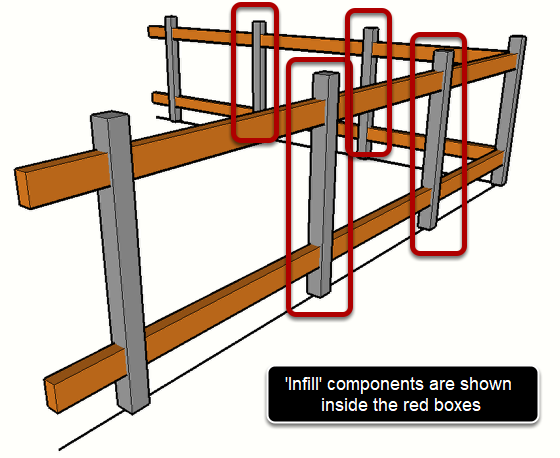 'Infill' components are shown inside the red boxes