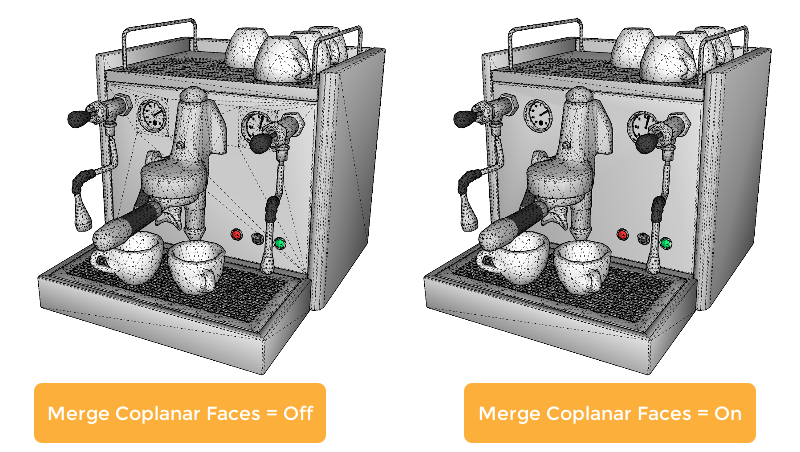 Merge Coplanar Faces = Off

Merge Coplanar Faces = On