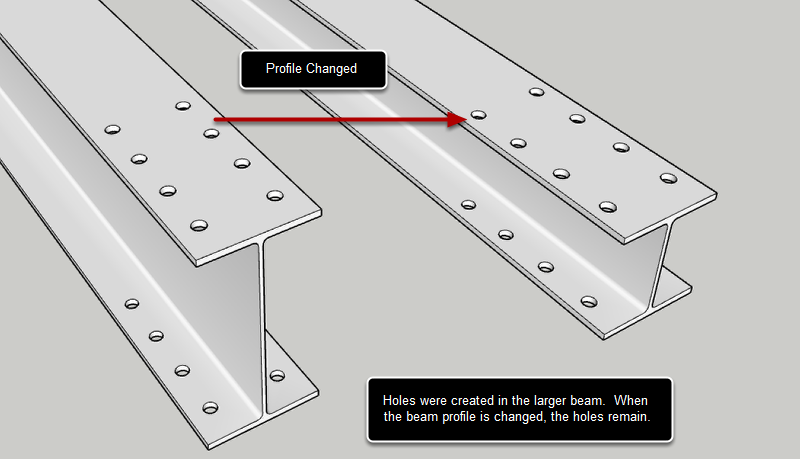 Profile Changed

Holes were created in the larger beam. When the beam profile is changed, the holes remain.