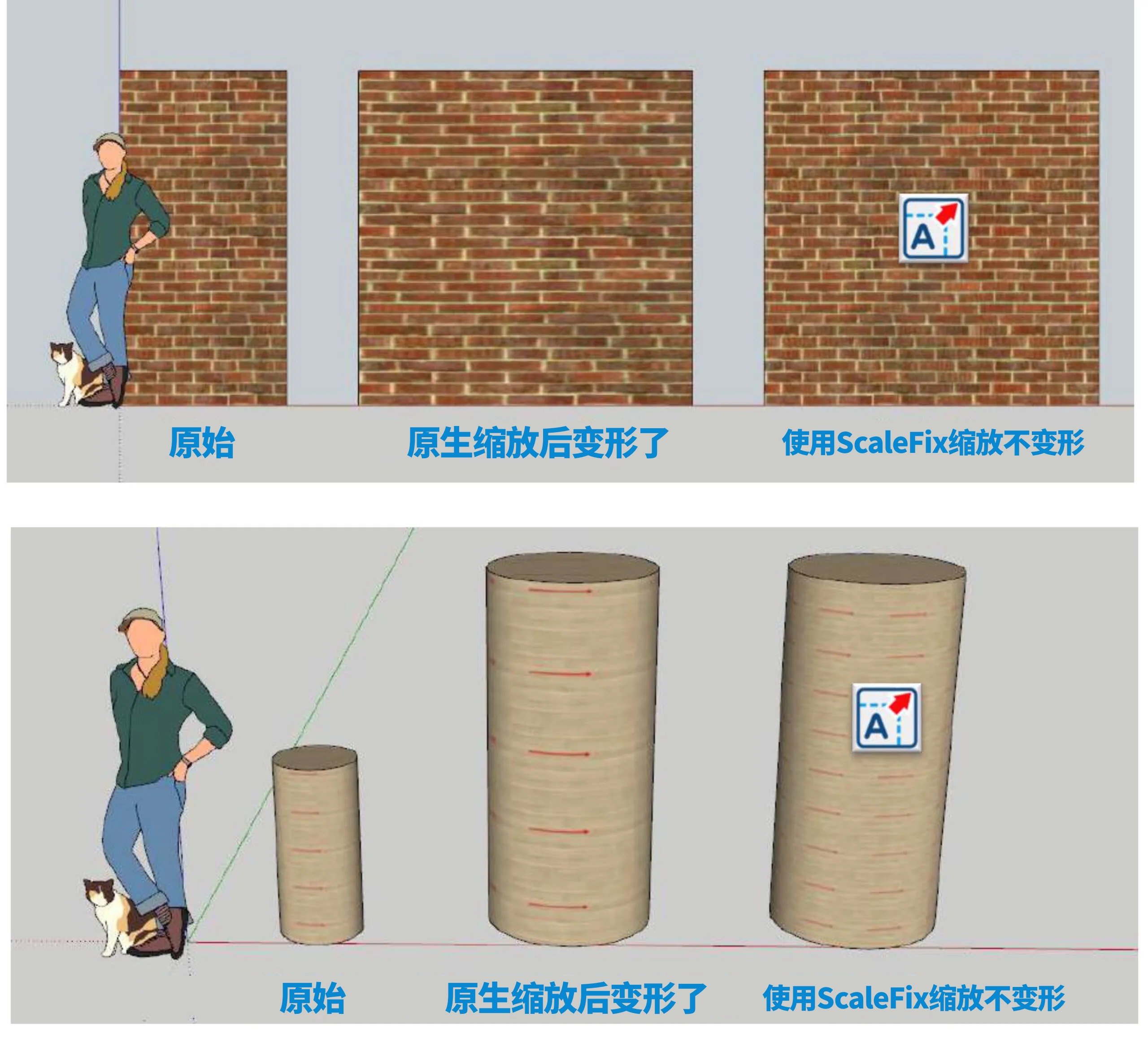 A

原始

原生缩放后变形了

使用ScaleFix缩放不变形

A

原始

原生缩放后变形了

使用ScaleFix缩放不变形