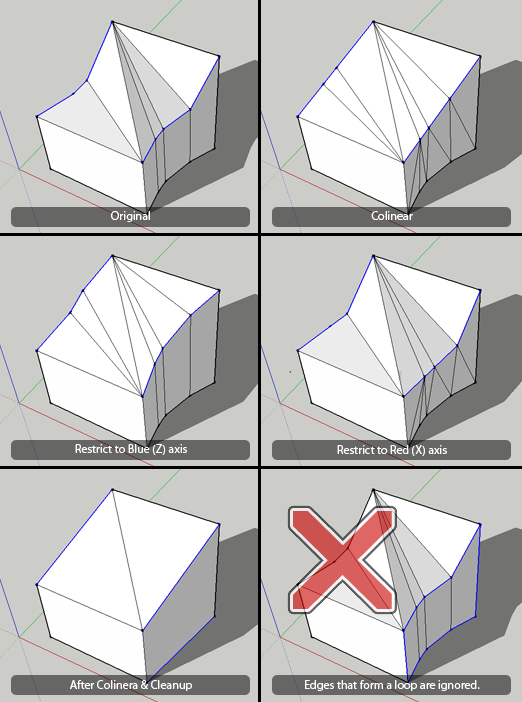 Original

Colinear

Restrict to Blue (Z) axis

Restrict to Red (X) axis

After Colinera & Cleanup

Edges that form a loop are ignored.