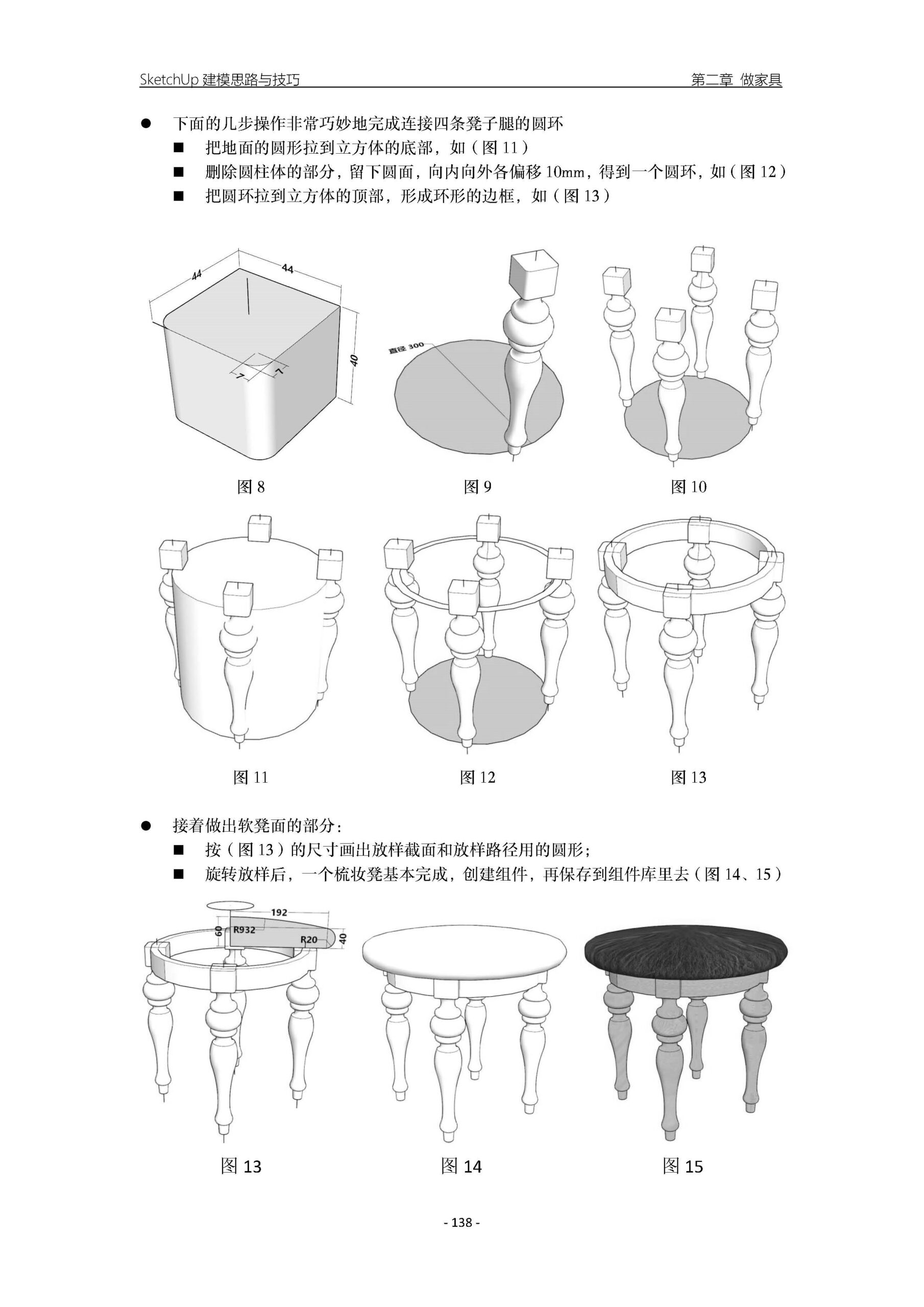 SketchUp 建模思路与技巧

第二章 做家具

● 下面的几步操作非常巧妙地完成连接四条凳子腿的圆环
■ 把地面的圆形拉到立方体的底部，如（图 11）
■ 删除圆柱体的部分，留下圆面，向内向外各偏移 10mm，得到一个圆环，如（图 12）
■ 把圆环拉到立方体的顶部，形成环形的边框，如（图 13）

44
44
40
7
7

直径 300

图 8
图 9
图 10

图 11
图 12
图 13

● 接着做出软凳面的部分：
■ 按（图 13）的尺寸画出放样截面和放样路径用的圆形；
■ 旋转放样后，一个梳妆凳基本完成，创建组件，再保存到组件库里去（图 14、15）

192
60
R932
R20
40

图 13
图 14
图 15

- 138 -