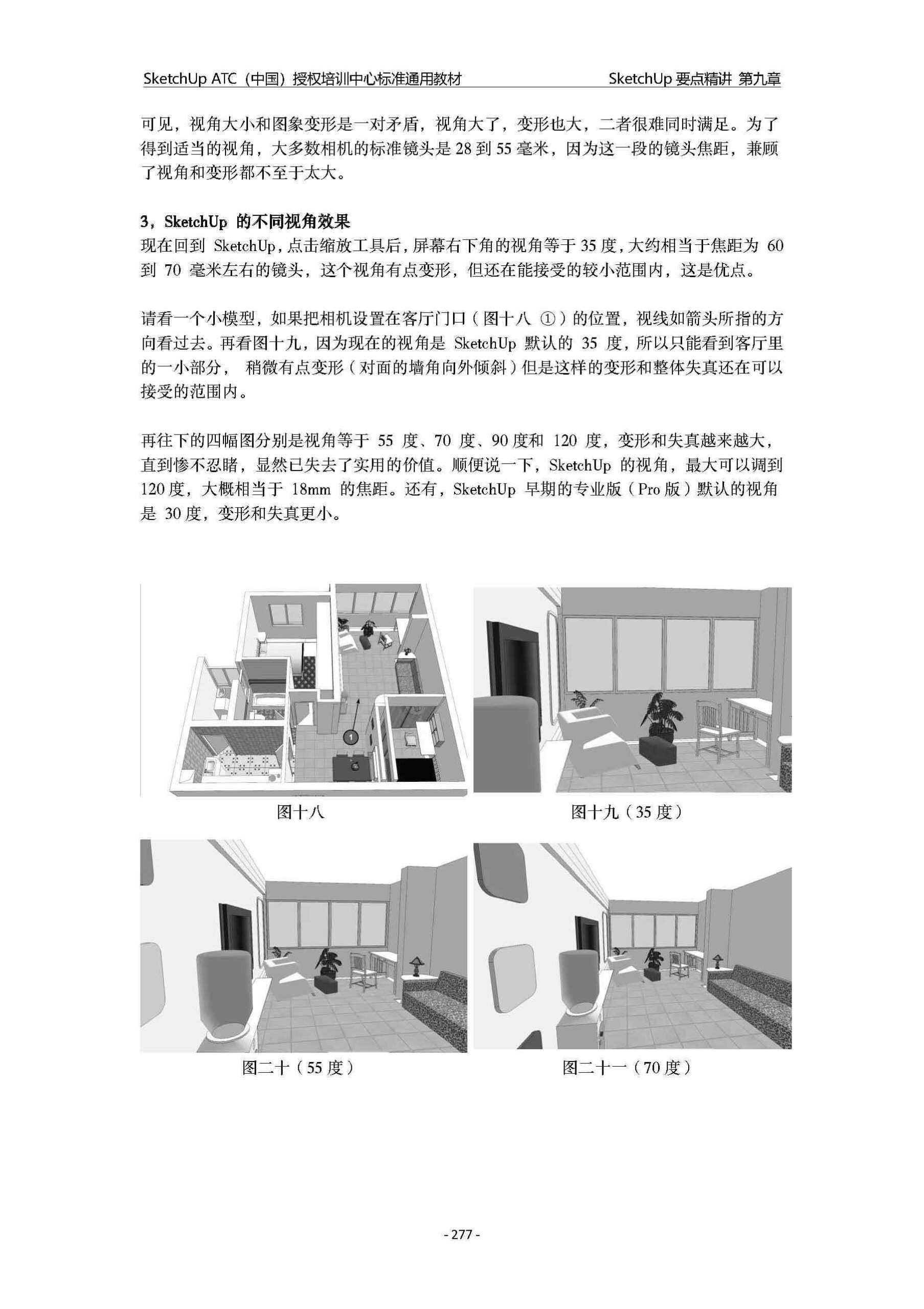 SketchUp ATC（中国）授权培训中心标准通用教材 SketchUp 要点精讲 第九章

可见，视角大小和图象变形是一对矛盾，视角大了，变形也大，二者很难同时满足。为了得到适当的视角，大多数相机的标准镜头是 28 到 55 毫米，因为这一段的镜头焦距，兼顾了视角和变形都不至于太大。

3，SketchUp 的不同视角效果

现在回到 SketchUp，点击缩放工具后，屏幕右下角的视角等于 35 度，大约相当于焦距为 60 到 70 毫米左右的镜头，这个视角有点变形，但还在能接受的较小范围内，这是优点。

请看一个小模型，如果把相机设置在客厅门口（图十八 ①）的位置，视线如箭头所指的方向看过去。再看图十九，因为现在的视角是 SketchUp 默认的 35 度，所以只能看到客厅里的一小部分， 稍微有点变形（对面的墙角向外倾斜）但是这样的变形和整体失真还在可以接受的范围内。

再往下的四幅图分别是视角等于 55 度、70 度、90 度和 120 度，变形和失真越来越大，直到惨不忍睹，显然已失去了实用的价值。顺便说一下，SketchUp 的视角，最大可以调到 120 度，大概相当于 18mm 的焦距。还有，SketchUp 早期的专业版（Pro 版）默认的视角是 30 度，变形和失真更小。

1

图十八

图十九（35 度）

图二十（55 度）

图二十一（70 度）

- 277 -