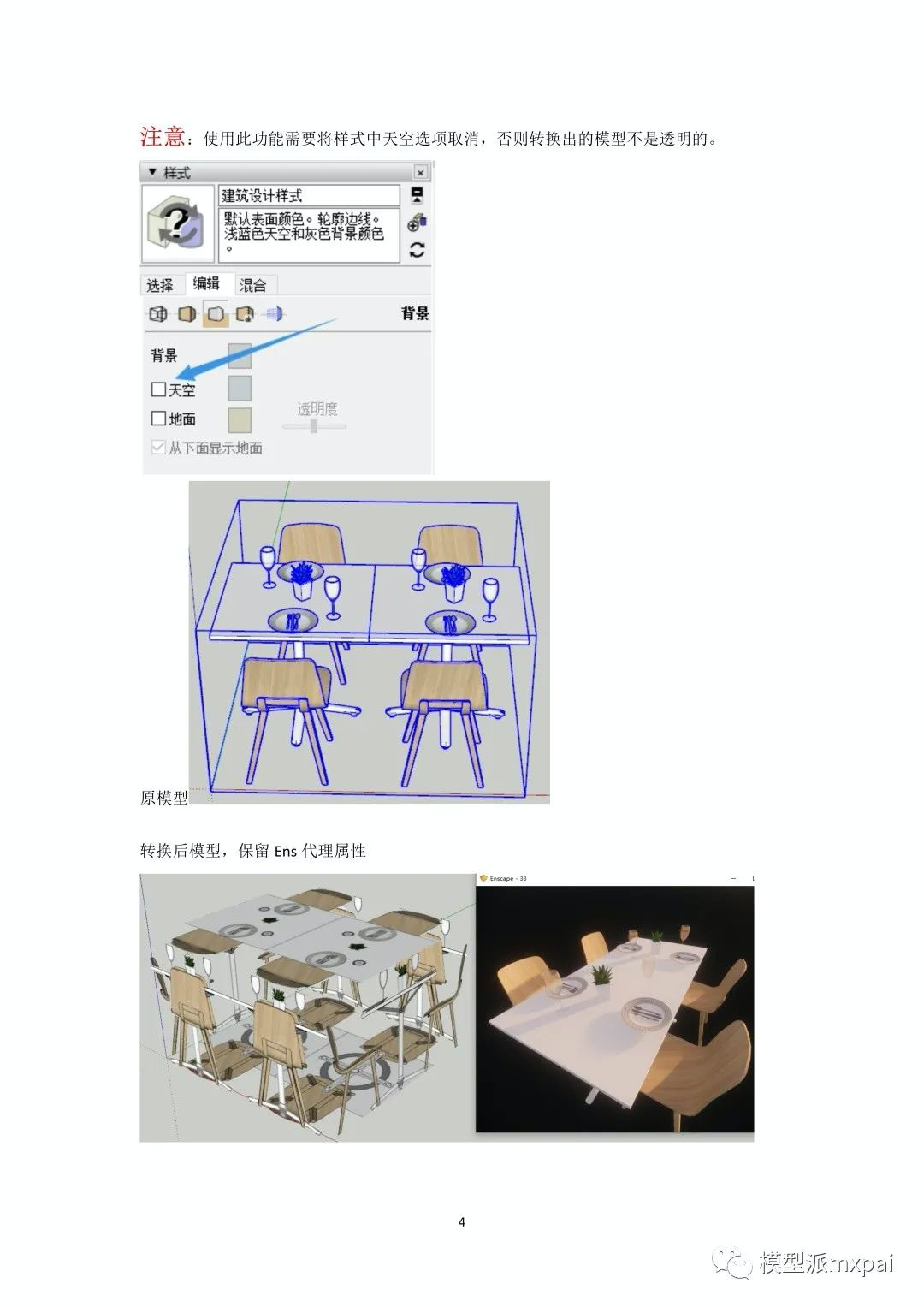 注意：使用此功能需要将样式中天空选项取消，否则转换出的模型不是透明的。

▼ 样式

建筑设计样式

默认表面颜色。轮廓边线。浅蓝色天空和灰色背景颜色。

选择 编辑 混合

背景

背景

天空

地面

透明度

从下面显示地面

原模型

转换后模型，保留 Ens 代理属性

Enscape - 33

4

模型派mxpai