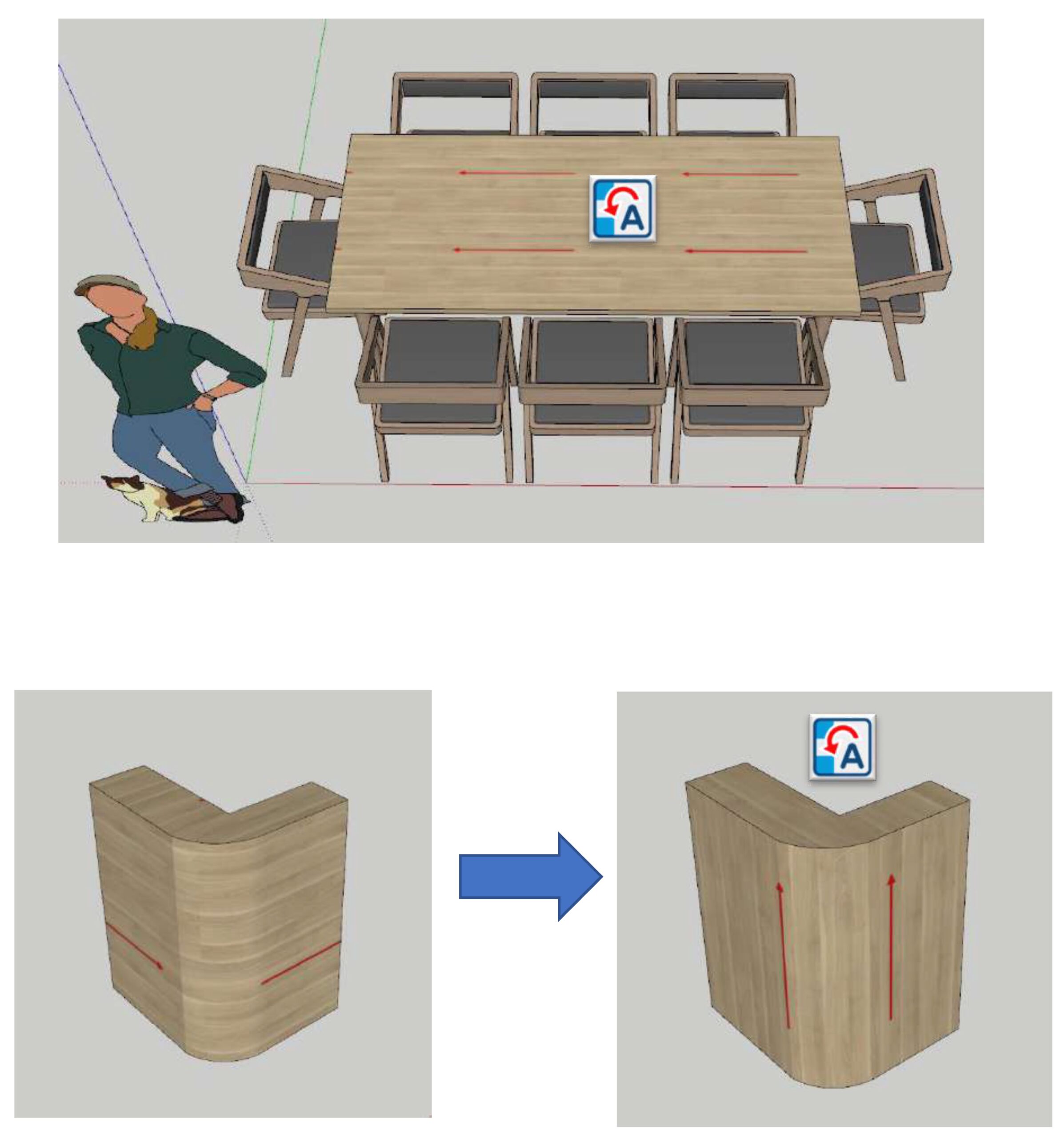 A

A