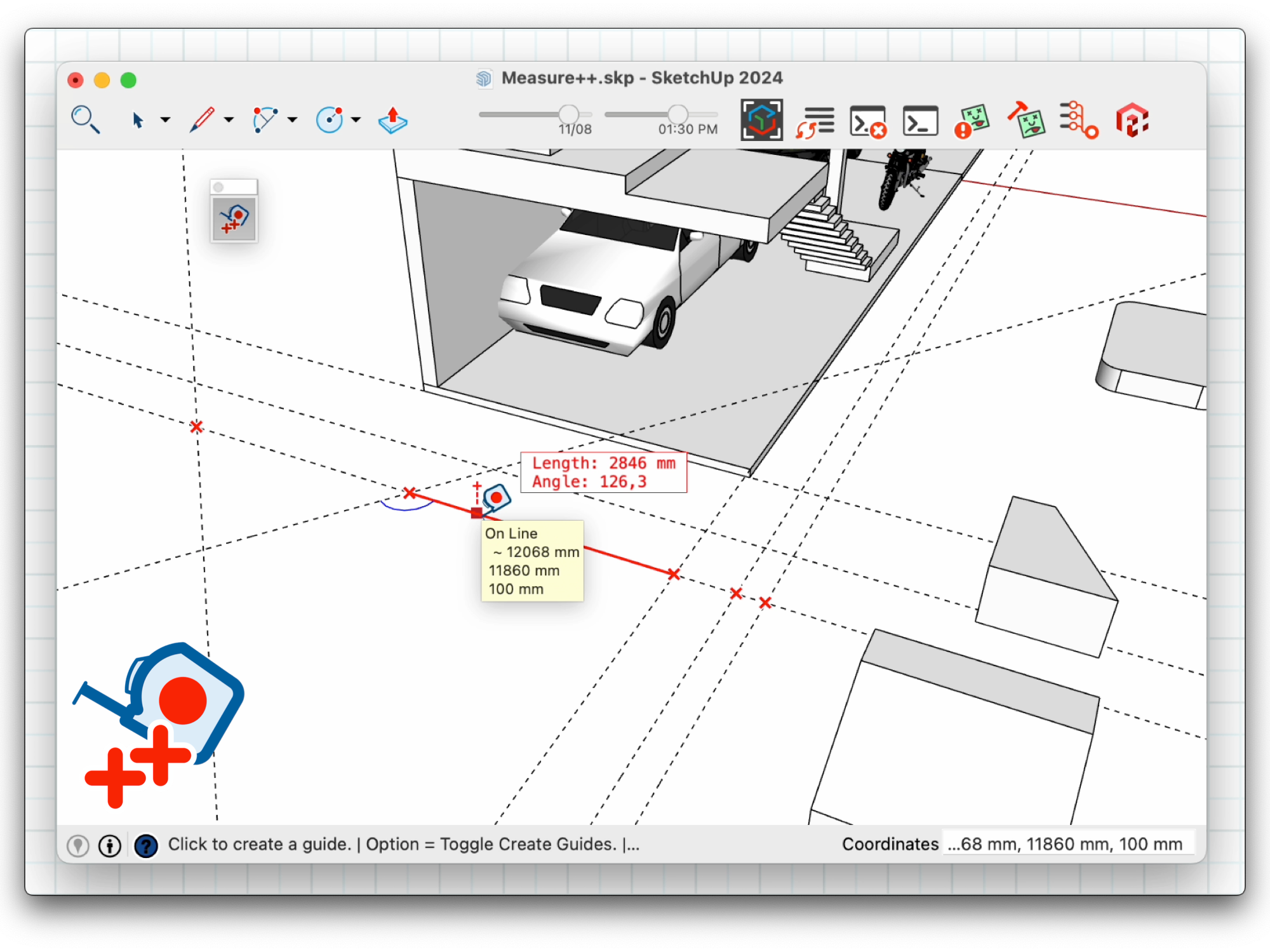 Measure++.skp - SketchUp 2024

11/08

01:30 PM

Length: 2846 mm
Angle: 126,3

On Line
~ 12068 mm
11860 mm
100 mm

Click to create a guide. | Option = Toggle Create Guides. |...

Coordinates ...68 mm, 11860 mm, 100 mm